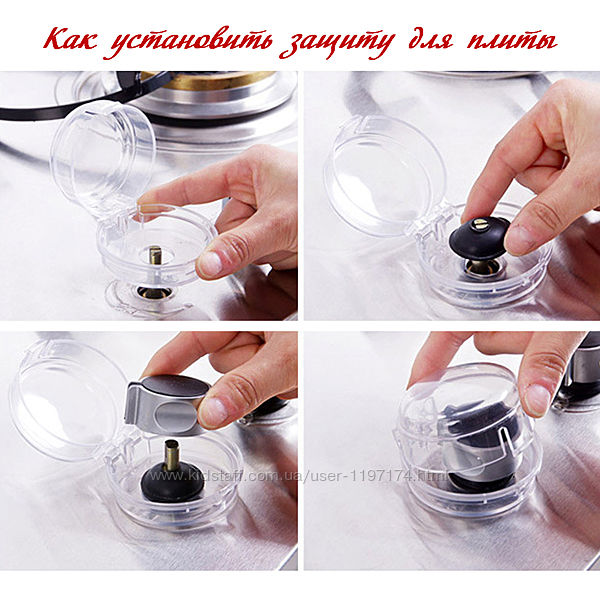 Как установить защиту для плиты

www.kidstaff.com.ua/user-1197174.html